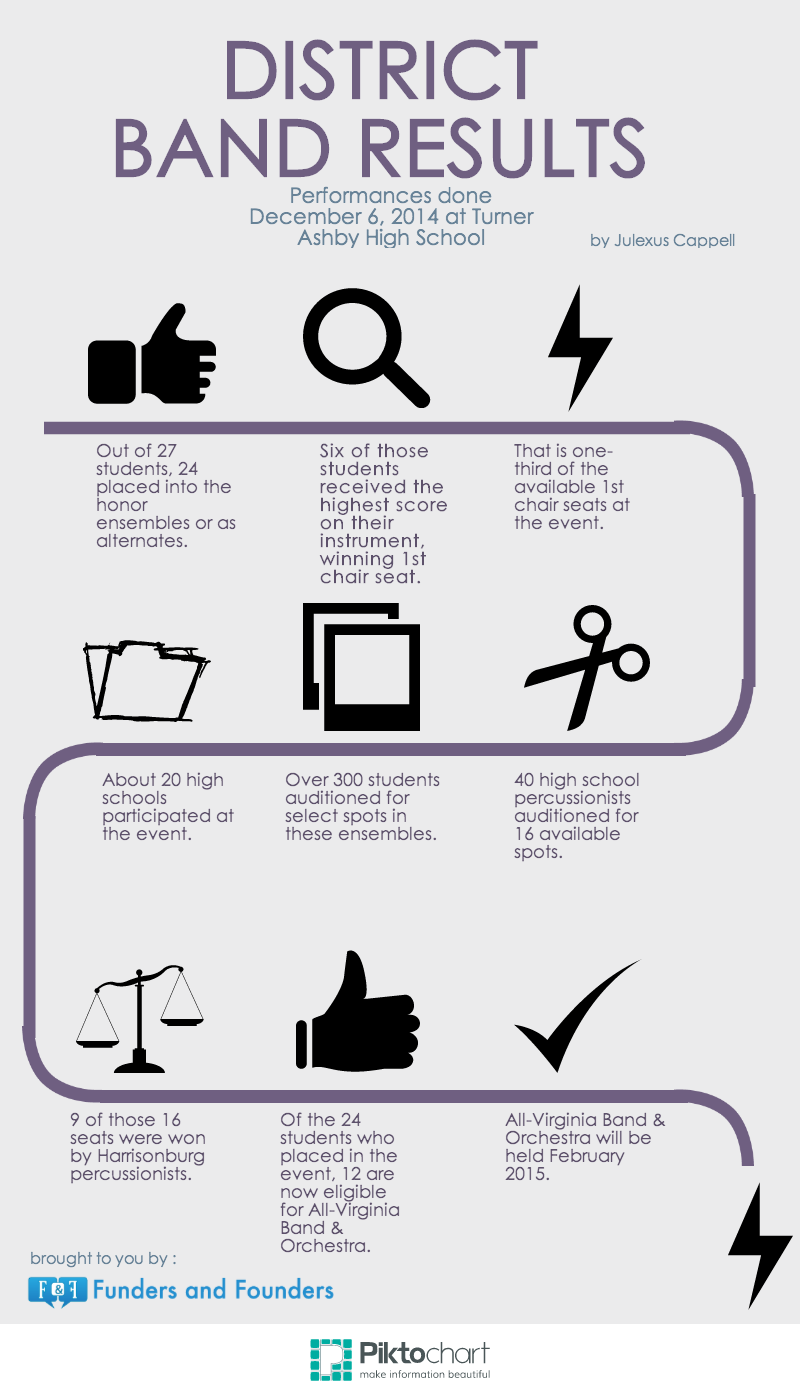 DISTRICT BAND RESULTS

Performances done December 6, 2014 at Turner Ashby High School

by Julexus Cappell

Out of 27 students, 24 placed into the honor ensembles or as alternates.

Six of those students received the highest score on their instrument, winning 1st chair seat.

That is one-third of the available 1st chair seats at the event.

About 20 high schools participated at the event.

Over 300 students auditioned for select spots in these ensembles.

40 high school percussionists auditioned for 16 available spots.

9 of those 16 seats were won by Harrisonburg percussionists.

Of the 24 students who placed in the event, 12 are now eligible for All-Virginia Band & Orchestra.

All-Virginia Band & Orchestra will be held February 2015.

brought to you by :

F&F Funders and Founders

Piktochart
make information beautiful